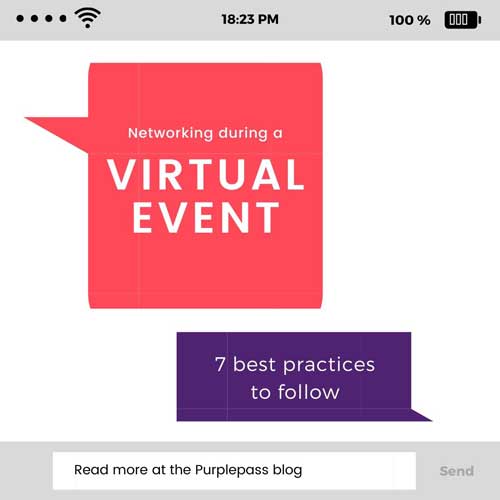 18:23 PM

100 %

Networking during a

VIRTUAL EVENT

7 best practices to follow

Read more at the Purplepass blog

Send